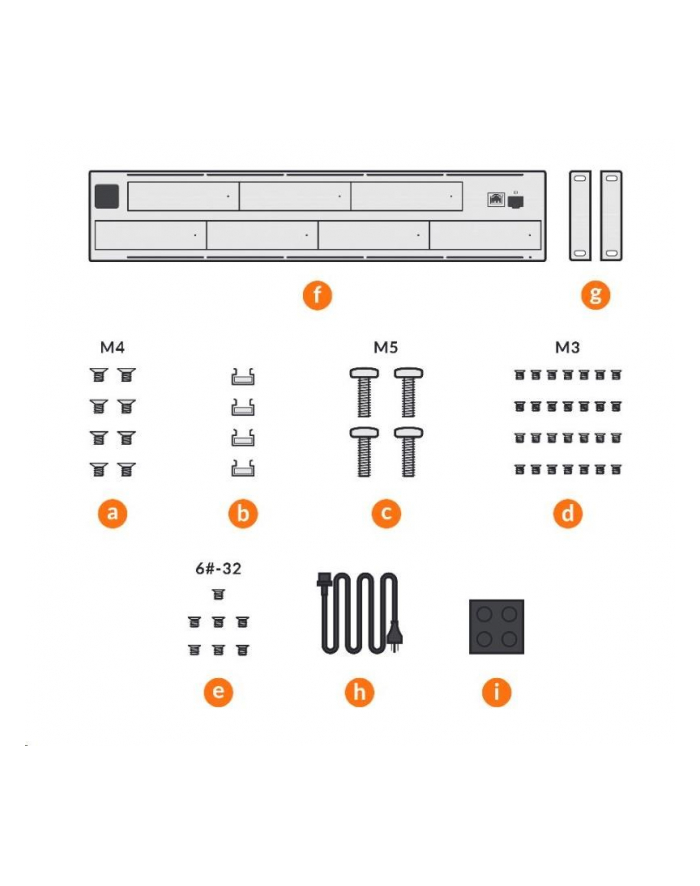 f

g

M4

M5

M3

a

b

c

d

6#-32

e

h

i