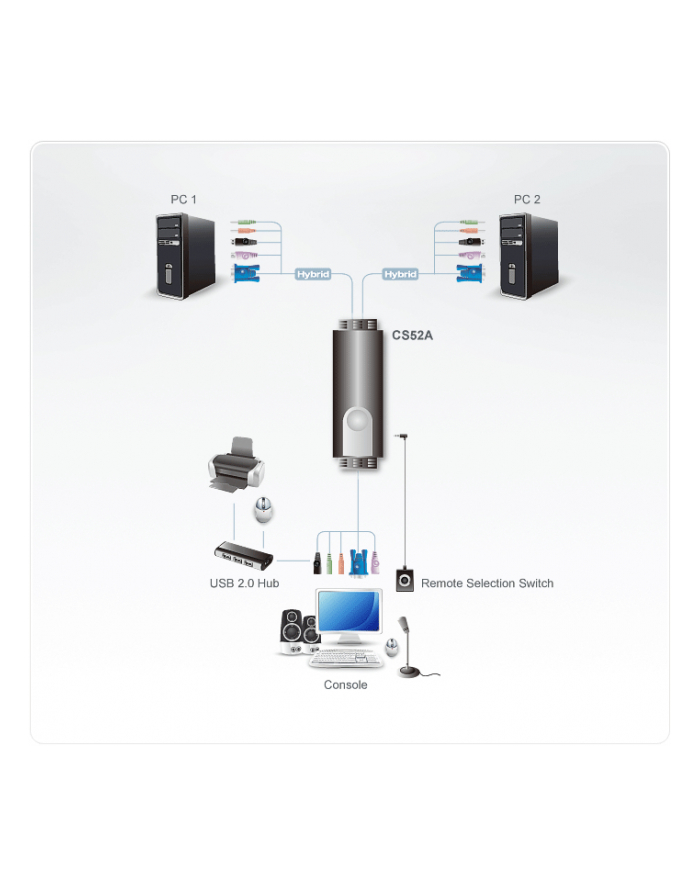 PC 1

PC 2

Hybrid

Hybrid

CS52A

USB 2.0 Hub

Remote Selection Switch

Console