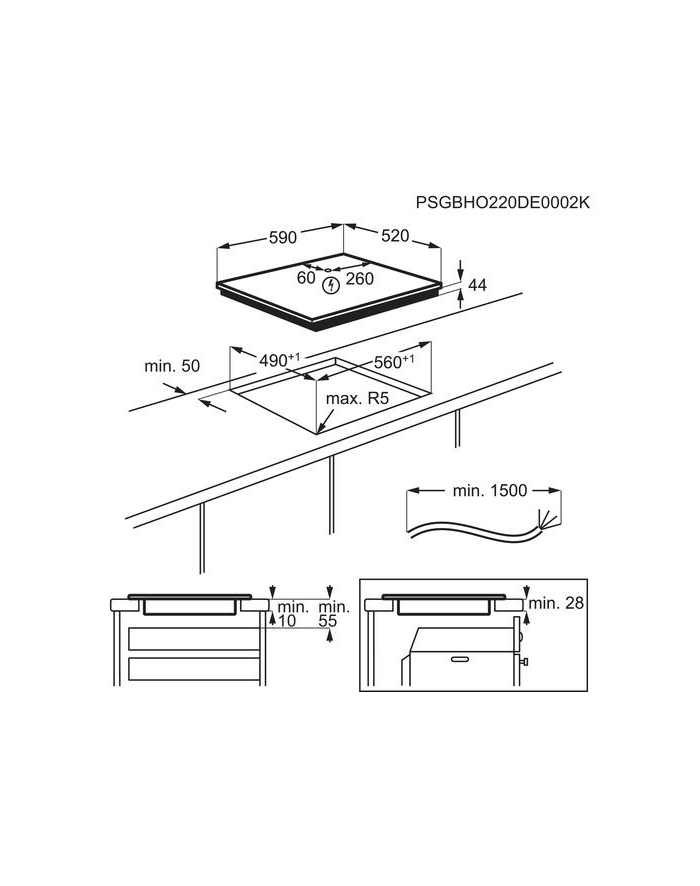 PSGBHO220DE0002K

590

520

60

260

44

min. 50

$490^{+1}$

$560^{+1}$

max. R5

min. 1500

min. 10

min. 55

min. 28