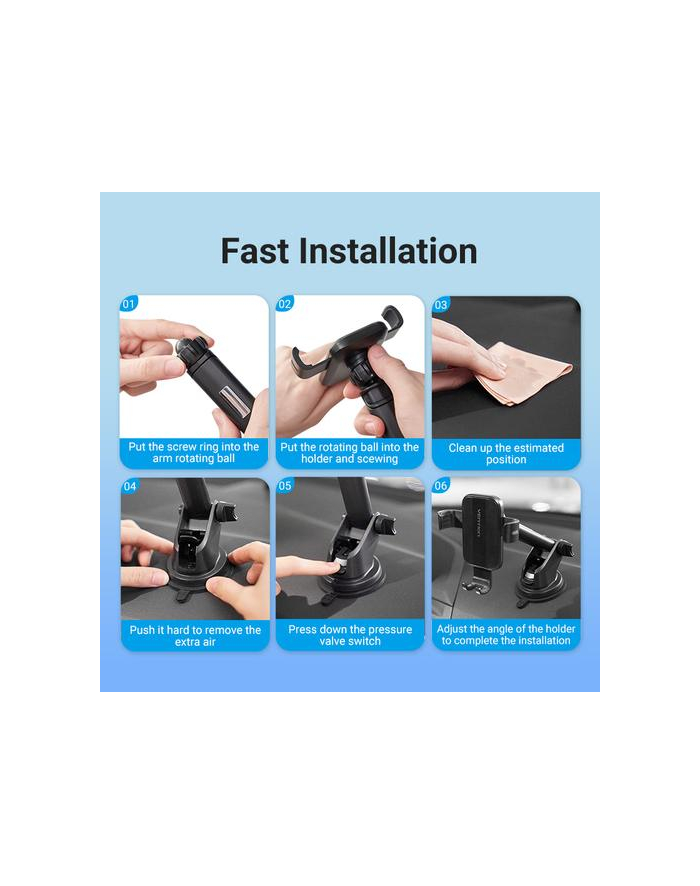 Fast Installation

01
Put the screw ring into the arm rotating ball

02
Put the rotating ball into the holder and scewing

03
Clean up the estimated position

04
Push it hard to remove the extra air

05
Press down the pressure valve switch

06
VENTION
Adjust the angle of the holder to complete the installation