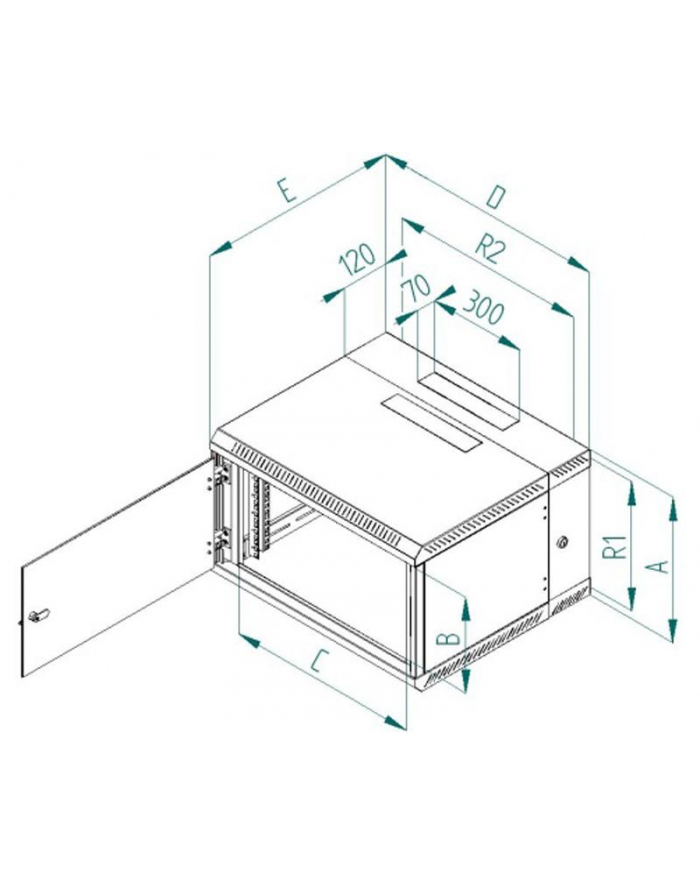 E
D
120
R2
70
300
R1
A
B
C